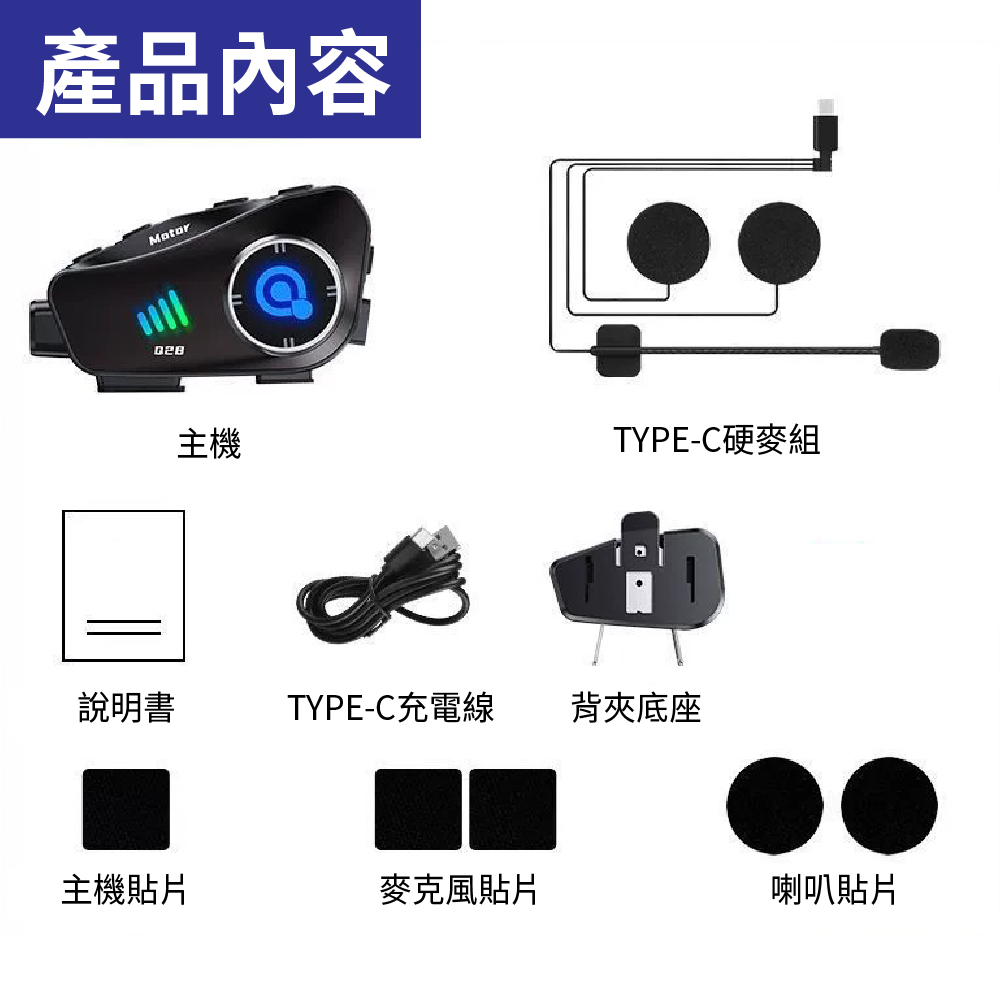 產品內容

Motor

Q28

主機

TYPE-C硬麥組

說明書

TYPE-C充電線

背夾底座

主機貼片

麥克風貼片

喇叭貼片